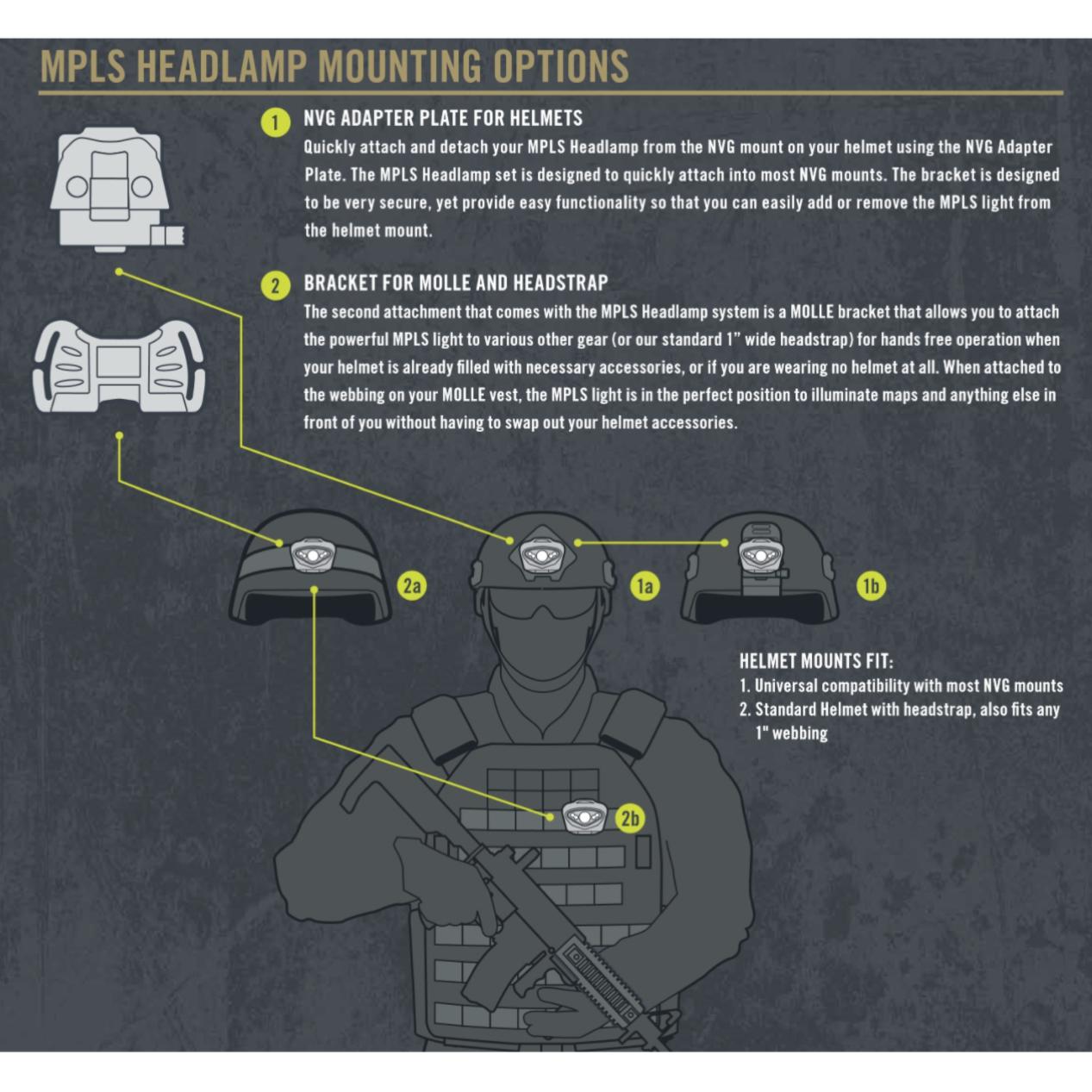 MPLS HEADLAMP MOUNTING OPTIONS

1 NVG ADAPTER PLATE FOR HELMETS
Quickly attach and detach your MPLS Headlamp from the NVG mount on your helmet using the NVG Adapter Plate. The MPLS Headlamp set is designed to quickly attach into most NVG mounts. The bracket is designed to be very secure, yet provide easy functionality so that you can easily add or remove the MPLS light from the helmet mount.

2 BRACKET FOR MOLLE AND HEADSTRAP
The second attachment that comes with the MPLS Headlamp system is a MOLLE bracket that allows you to attach the powerful MPLS light to various other gear (or our standard 1" wide headstrap) for hands free operation when your helmet is already filled with necessary accessories, or if you are wearing no helmet at all. When attached to the webbing on your MOLLE vest, the MPLS light is in the perfect position to illuminate maps and anything else in front of you without having to swap out your helmet accessories.

2a

1a

1b

HELMET MOUNTS FIT:
1. Universal compatibility with most NVG mounts
2. Standard Helmet with headstrap, also fits any 1" webbing

2b